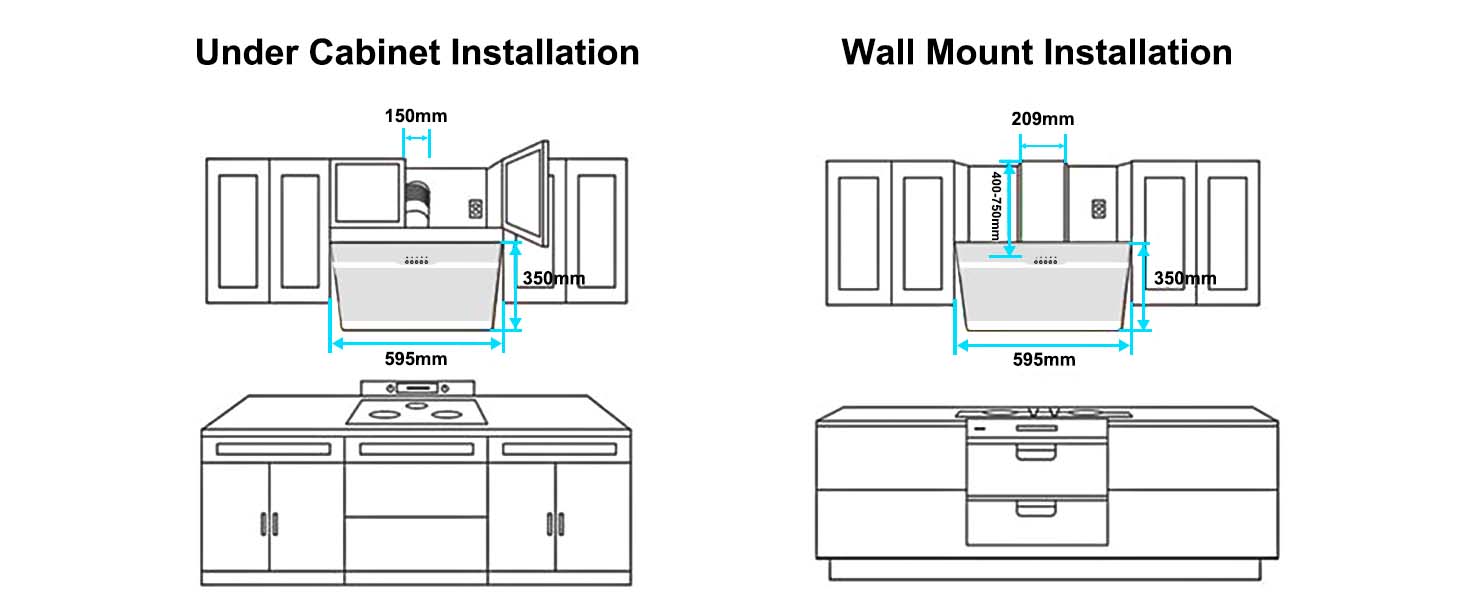 Under Cabinet Installation

150mm

350mm

595mm

Wall Mount Installation

209mm

400-750mm

350mm

595mm