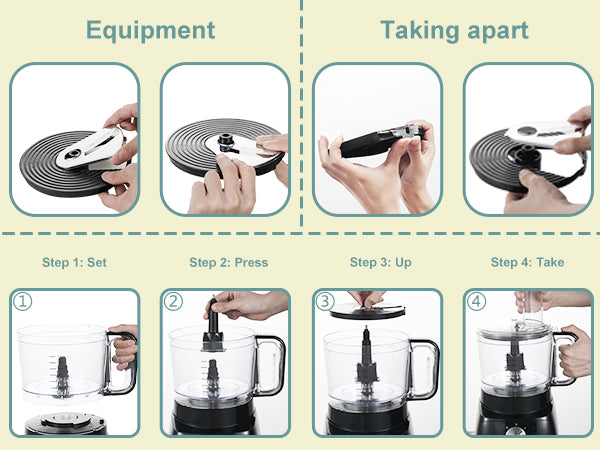 Equipment

Taking apart

Step 1: Set

Step 2: Press

Step 3: Up

Step 4: Take

①

②

③

④